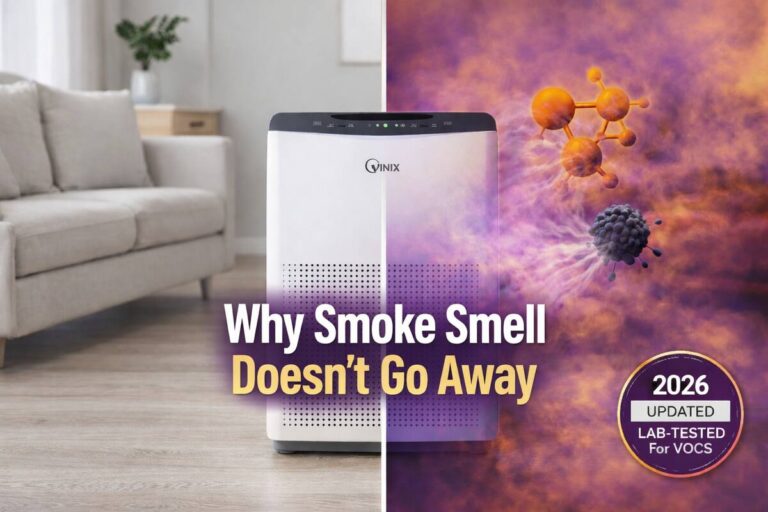 VINIX

Why Smoke Smell Doesn't Go Away

2026
UPDATED
LAB-TESTED
For VOCS